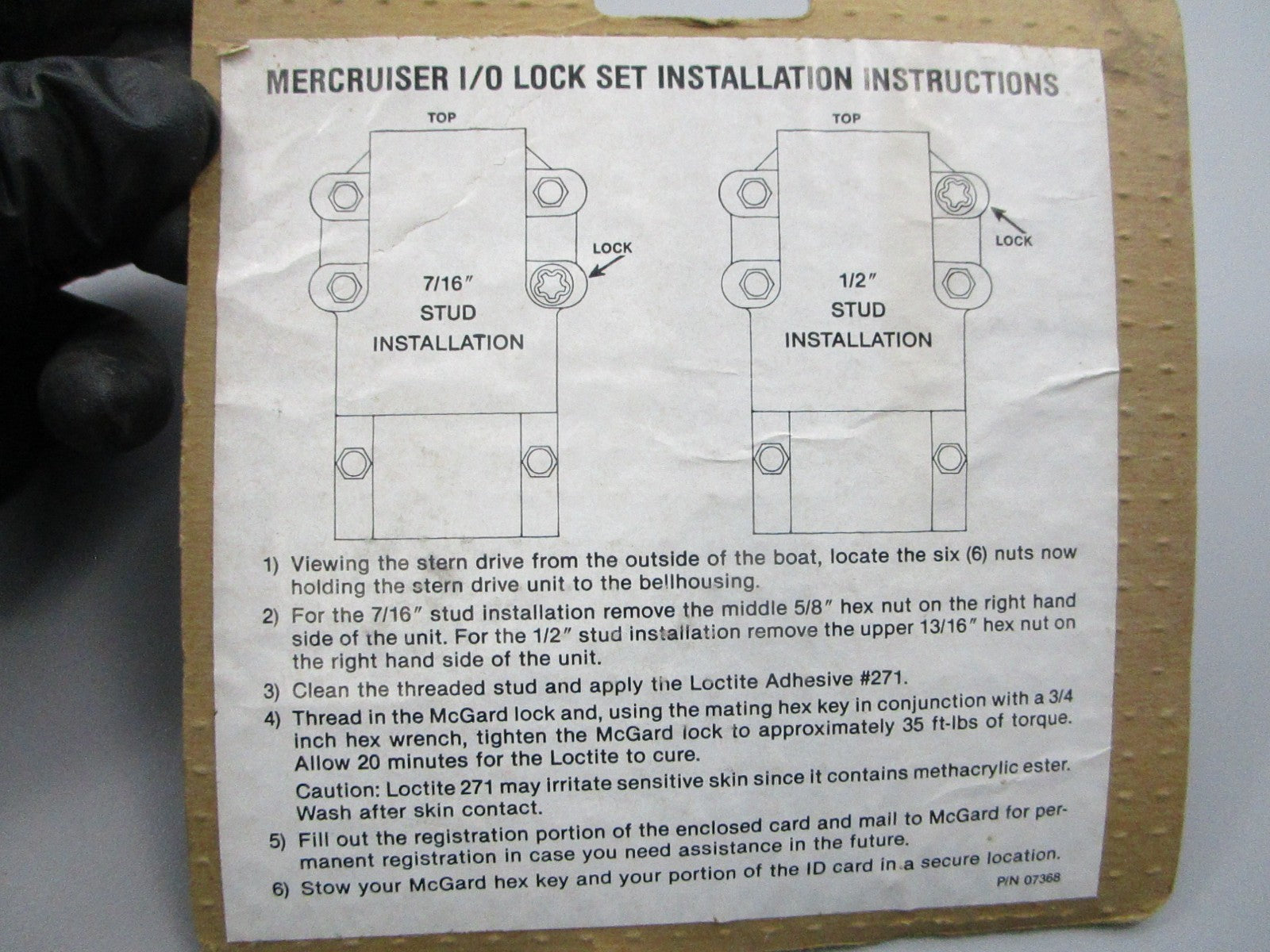 MERCRUISER I/O LOCK SET INSTALLATION INSTRUCTIONS

TOP

LOCK

7/16"
STUD
INSTALLATION

TOP

LOCK

1/2"
STUD
INSTALLATION

1) Viewing the stern drive from the outside of the boat, locate the six (6) nuts now holding the stern drive unit to the bellhousing.

2) For the 7/16" stud installation remove the middle 5/8" hex nut on the right hand side of the unit. For the 1/2" stud installation remove the upper 13/16" hex nut on the right hand side of the unit.

3) Clean the threaded stud and apply the Loctite Adhesive #271.

4) Thread in the McGard lock and, using the mating hex key in conjunction with a 3/4 inch hex wrench, tighten the McGard lock to approximately 35 ft-lbs of torque. Allow 20 minutes for the Loctite to cure.

Caution: Loctite 271 may irritate sensitive skin since it contains methacrylic ester. Wash after skin contact.

5) Fill out the registration portion of the enclosed card and mail to McGard for permanent registration in case you need assistance in the future.

6) Stow your McGard hex key and your portion of the ID card in a secure location.

P/N 07368