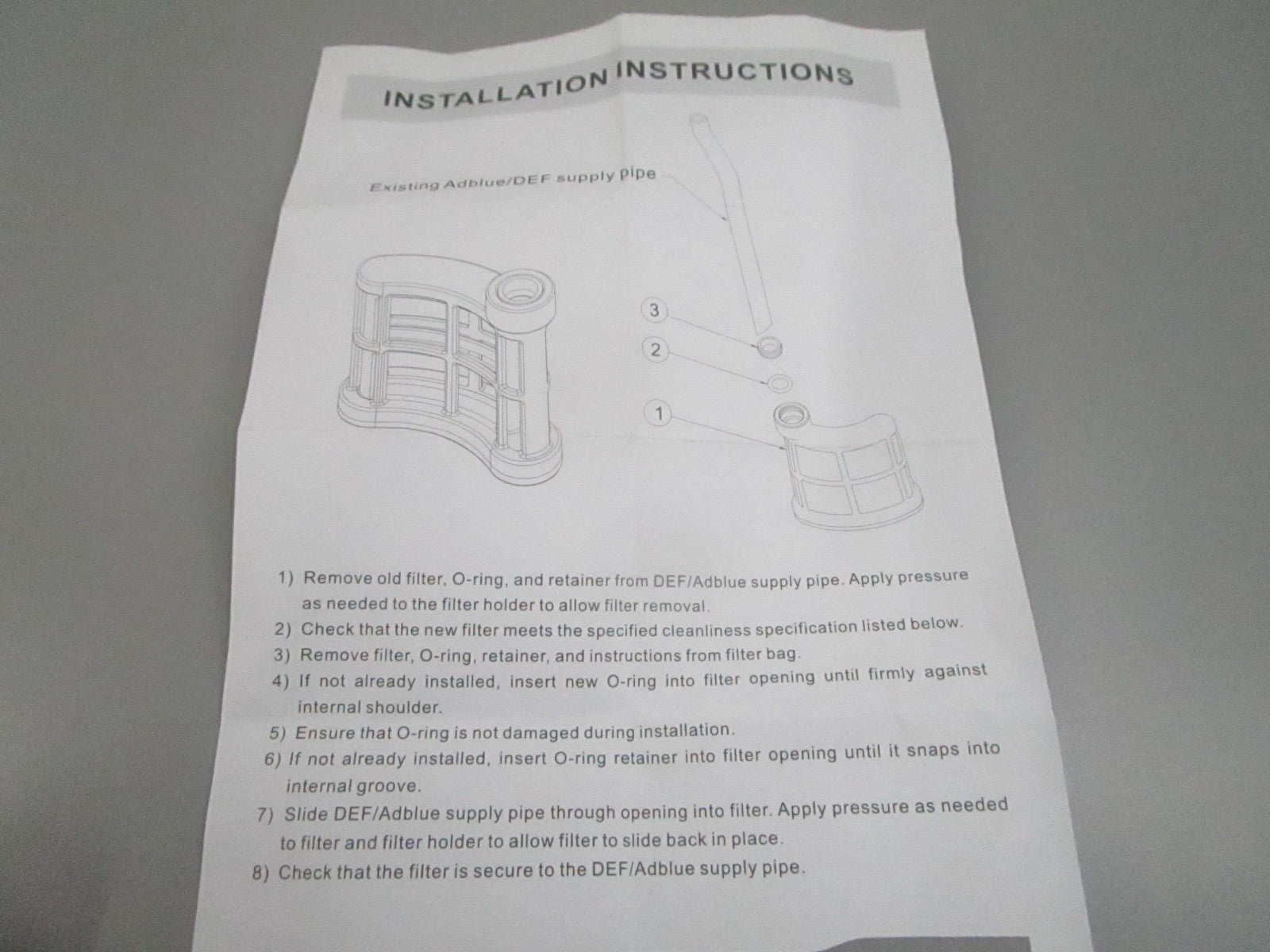 INSTALLATION INSTRUCTIONS

Existing Adblue/DEF supply pipe

3

2

1

1) Remove old filter, O-ring, and retainer from DEF/Adblue supply pipe. Apply pressure as needed to the filter holder to allow filter removal.
2) Check that the new filter meets the specified cleanliness specification listed below.
3) Remove filter, O-ring, retainer, and instructions from filter bag.
4) If not already installed, insert new O-ring into filter opening until firmly against internal shoulder.
5) Ensure that O-ring is not damaged during installation.
6) If not already installed, insert O-ring retainer into filter opening until it snaps into internal groove.
7) Slide DEF/Adblue supply pipe through opening into filter. Apply pressure as needed to filter and filter holder to allow filter to slide back in place.
8) Check that the filter is secure to the DEF/Adblue supply pipe.