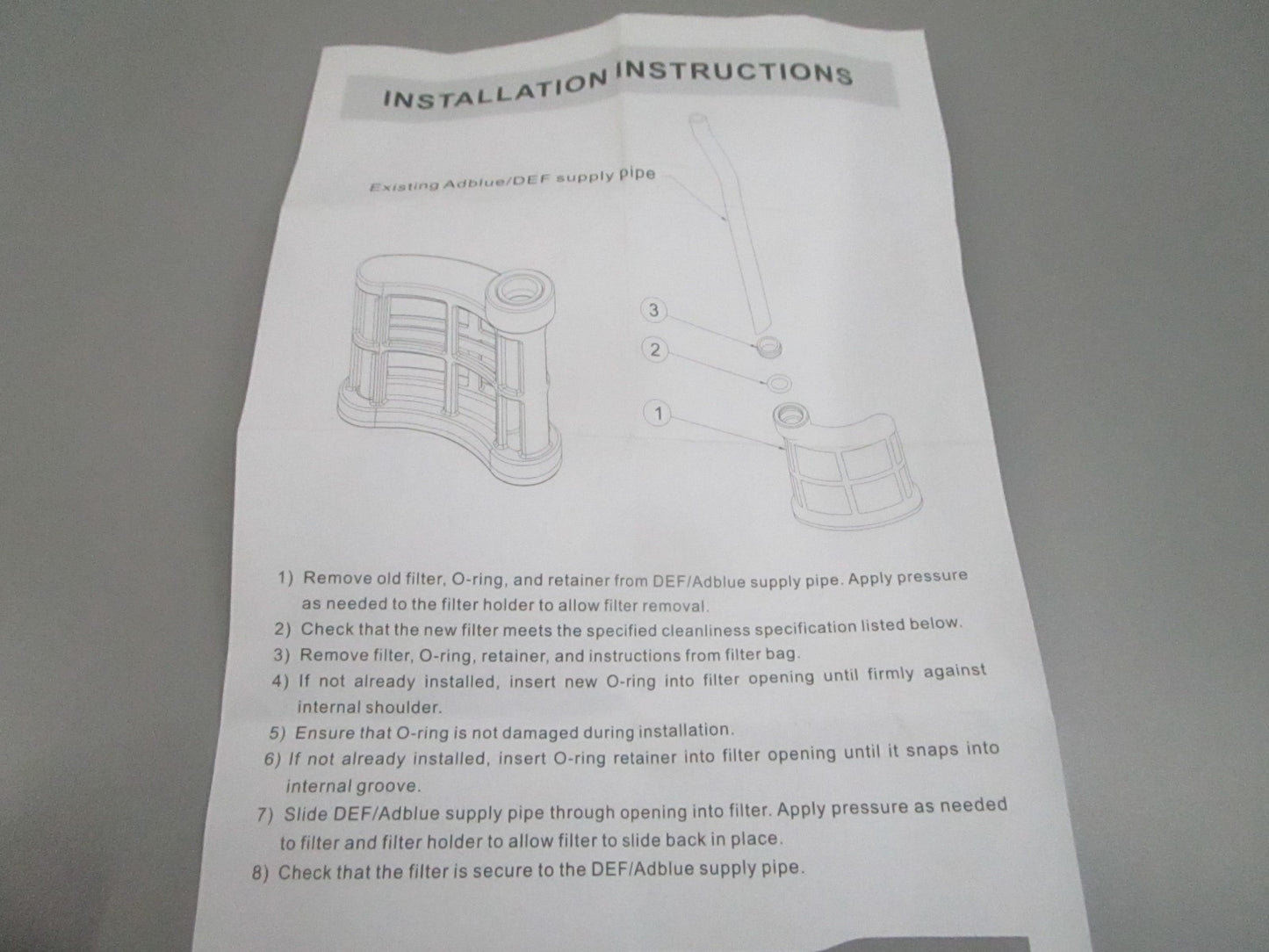 INSTALLATION INSTRUCTIONS

Existing Adblue/DEF supply pipe

3

2

1

1) Remove old filter, O-ring, and retainer from DEF/Adblue supply pipe. Apply pressure as needed to the filter holder to allow filter removal.
2) Check that the new filter meets the specified cleanliness specification listed below.
3) Remove filter, O-ring, retainer, and instructions from filter bag.
4) If not already installed, insert new O-ring into filter opening until firmly against internal shoulder.
5) Ensure that O-ring is not damaged during installation.
6) If not already installed, insert O-ring retainer into filter opening until it snaps into internal groove.
7) Slide DEF/Adblue supply pipe through opening into filter. Apply pressure as needed to filter and filter holder to allow filter to slide back in place.
8) Check that the filter is secure to the DEF/Adblue supply pipe.